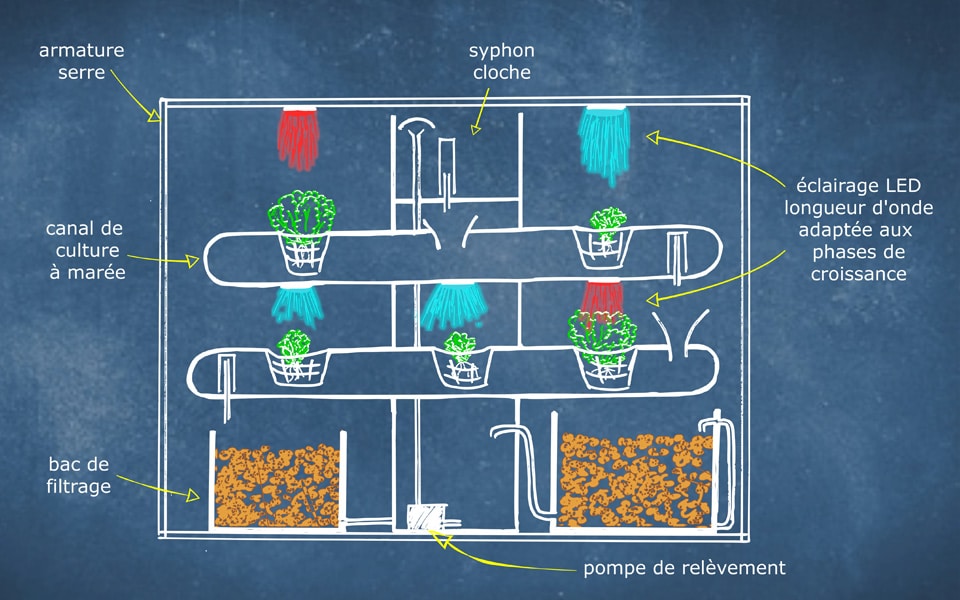 armature serre

syphon cloche

éclairage LED longueur d'onde adaptée aux phases de croissance

canal de culture à marée

bac de filtrage

pompe de relèvement